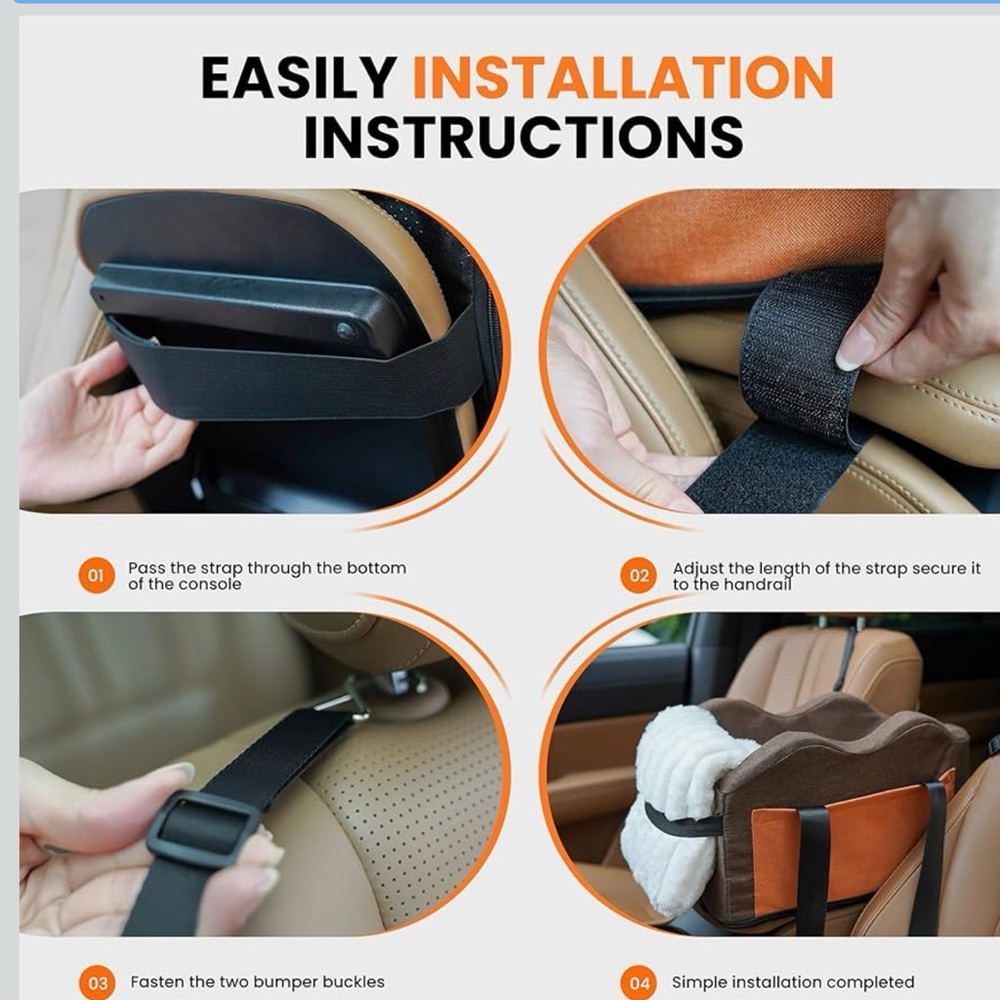 EASILY INSTALLATION INSTRUCTIONS

01 Pass the strap through the bottom of the console

02 Adjust the length of the strap secure it to the handrail

03 Fasten the two bumper buckles

04 Simple installation completed